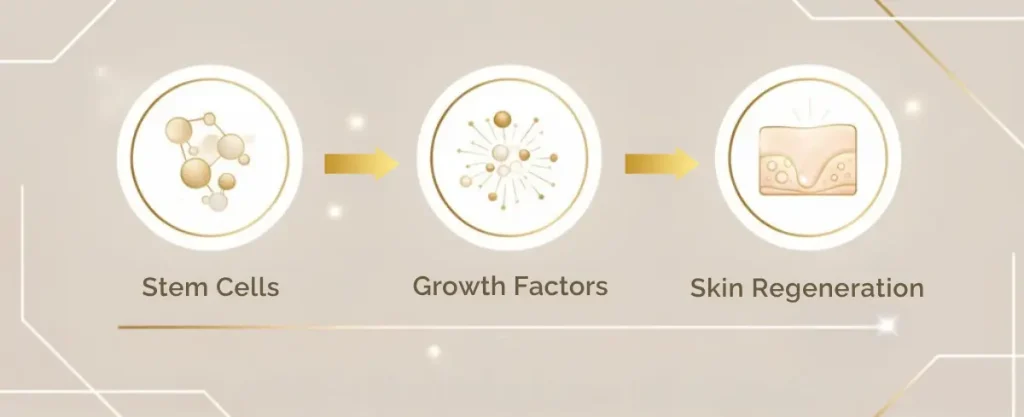 Stem Cells

Growth Factors

Skin Regeneration