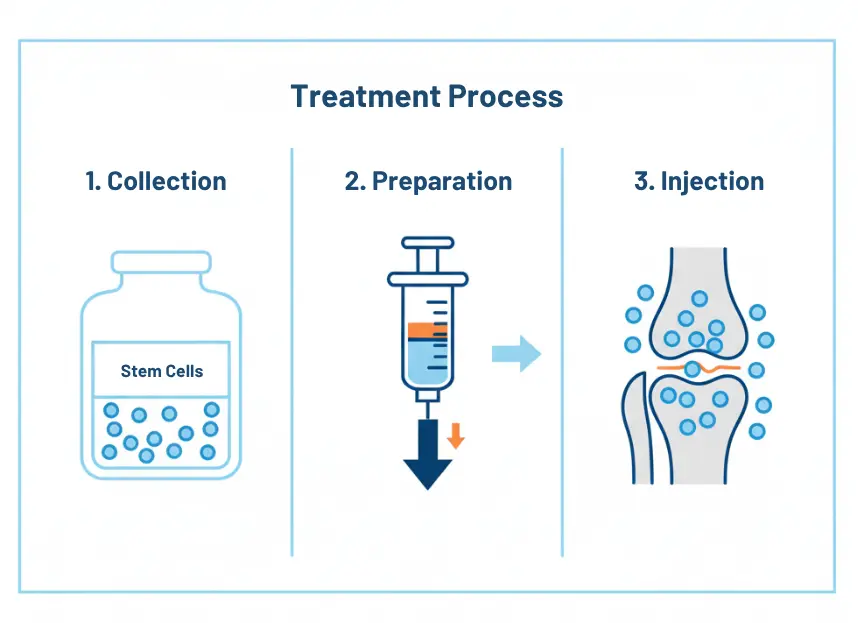 Treatment Process

1. Collection

Stem Cells

2. Preparation

3. Injection