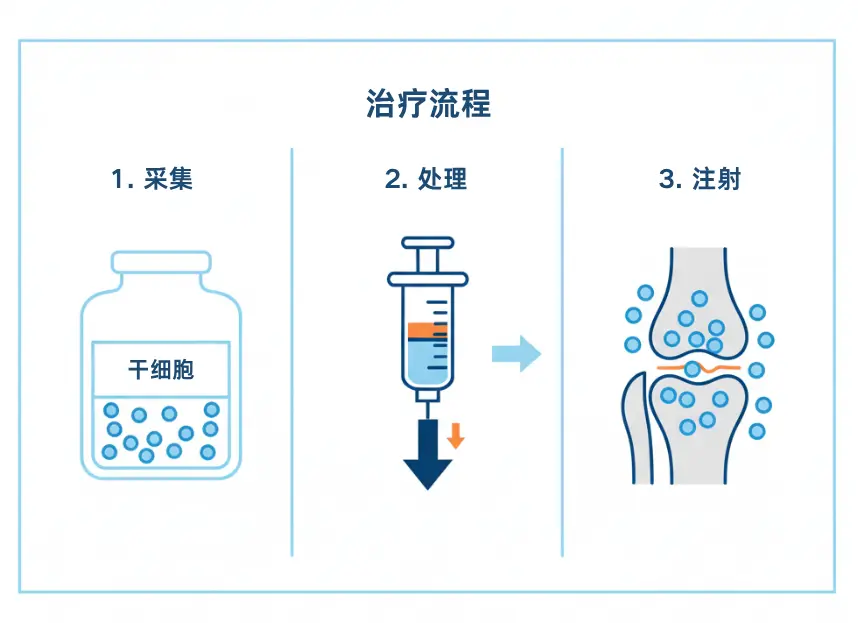 治疗流程

1. 采集

干细胞

2. 处理

3. 注射