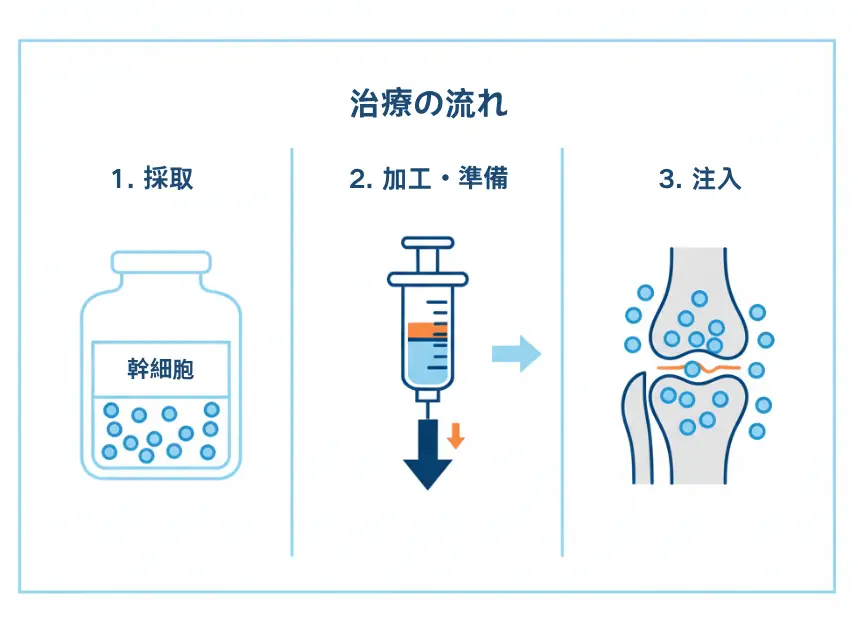 治療の流れ

1. 採取

幹細胞

2. 加工・準備

3. 注入