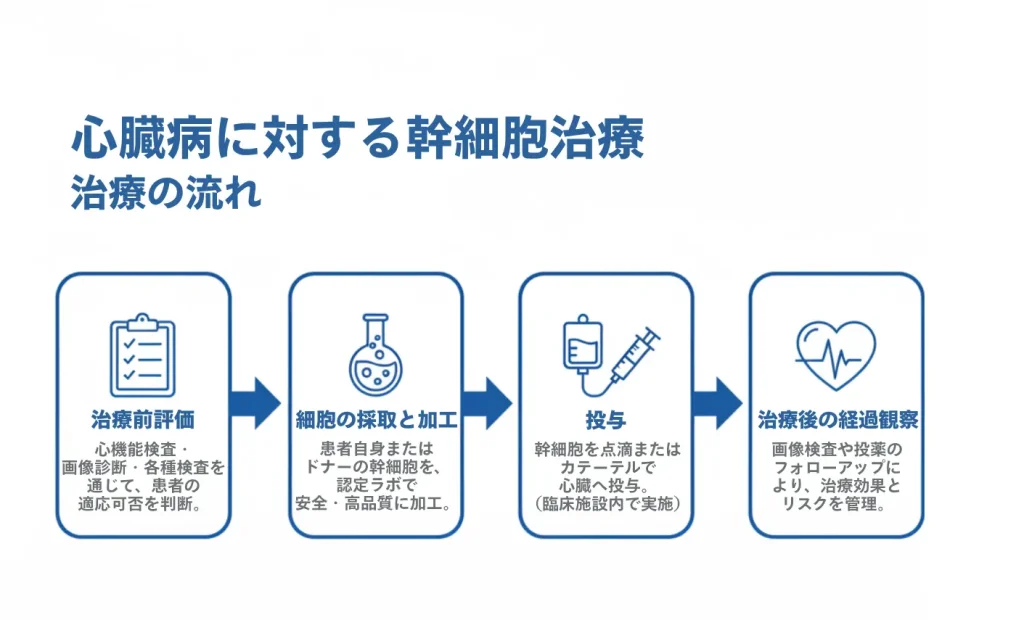 心臓病に対する幹細胞治療
治療の流れ

治療前評価
心機能検査・画像診断・各種検査を通じて、患者の適応可否を判断。

細胞の採取と加工
患者自身またはドナーの幹細胞を、認定ラボで安全・高品質に加工。

投与
幹細胞を点滴またはカテーテルで心臓へ投与。（臨床施設内で実施）

治療後の経過観察
画像検査や投薬のフォローアップにより、治療効果とリスクを管理。